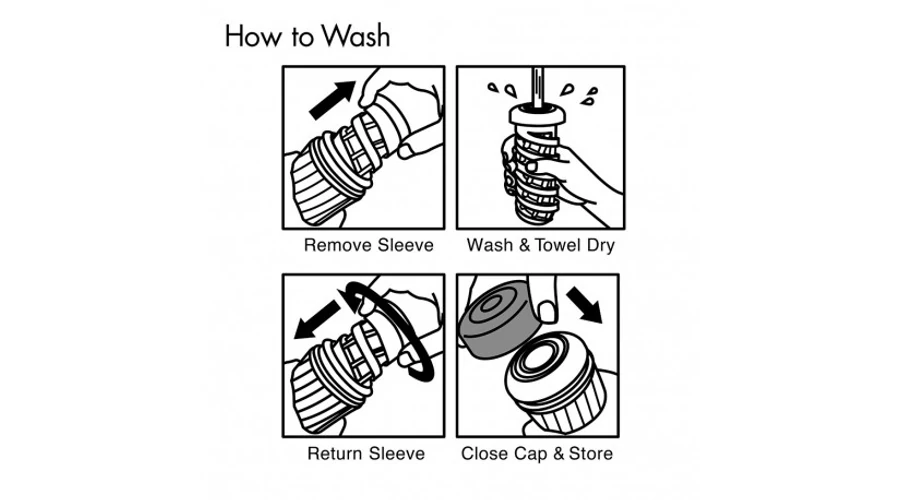 How to Wash

Remove Sleeve

Wash & Towel Dry

Return Sleeve

Close Cap & Store