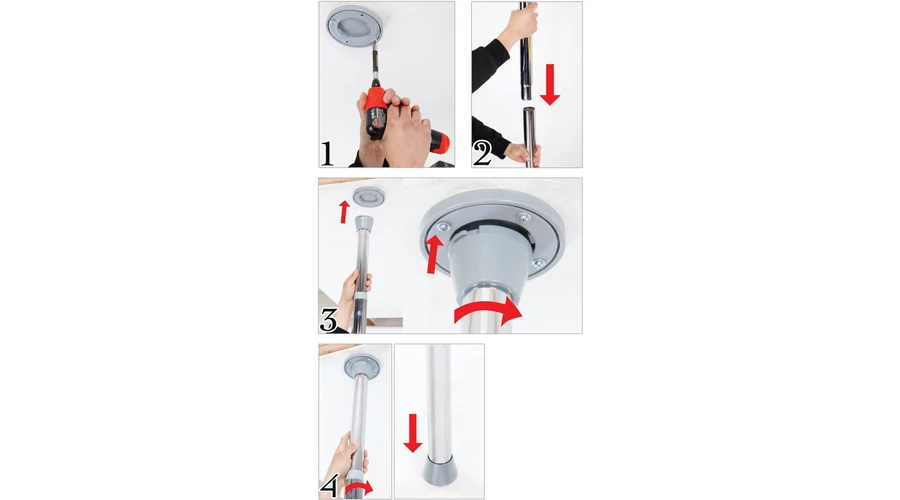 1
2
3
4