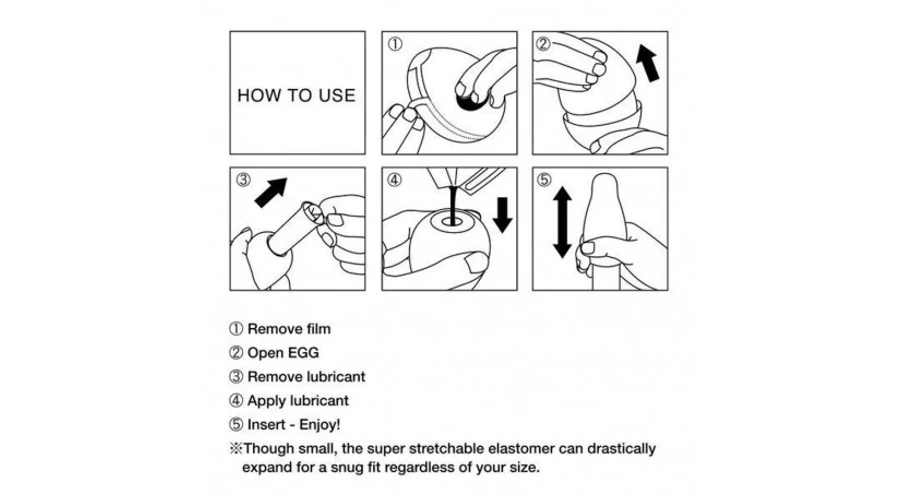 HOW TO USE

①

②

③

④

⑤

① Remove film
② Open EGG
③ Remove lubricant
④ Apply lubricant
⑤ Insert - Enjoy!
※Though small, the super stretchable elastomer can drastically expand for a snug fit regardless of your size.