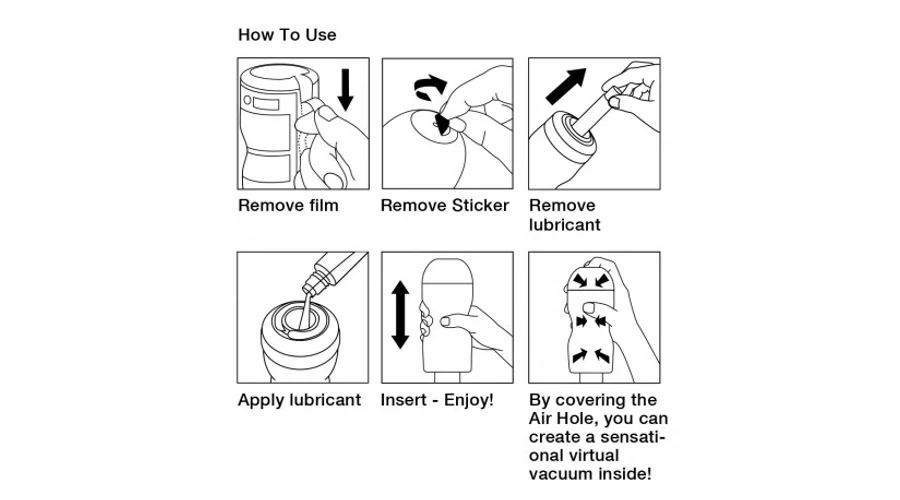 How To Use

Remove film

Remove Sticker

Remove lubricant

Apply lubricant

Insert - Enjoy!

By covering the Air Hole, you can create a sensational virtual vacuum inside!