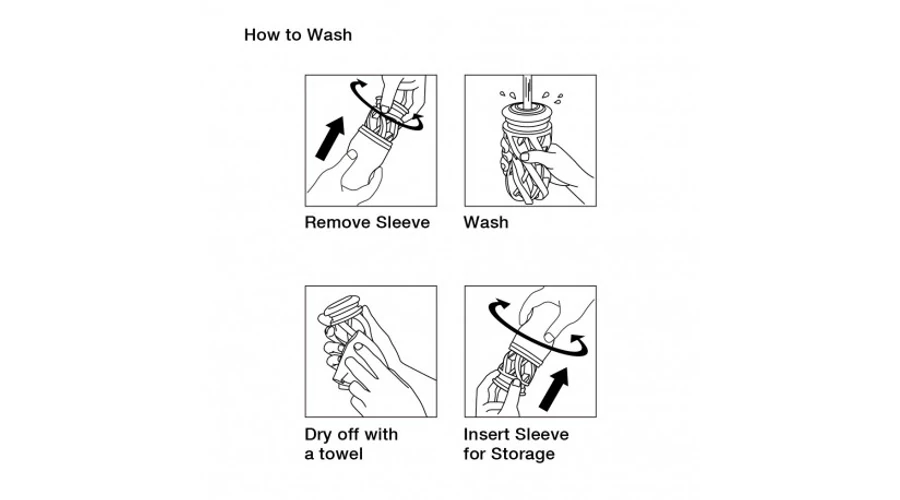 How to Wash

Remove Sleeve

Wash

Dry off with a towel

Insert Sleeve for Storage