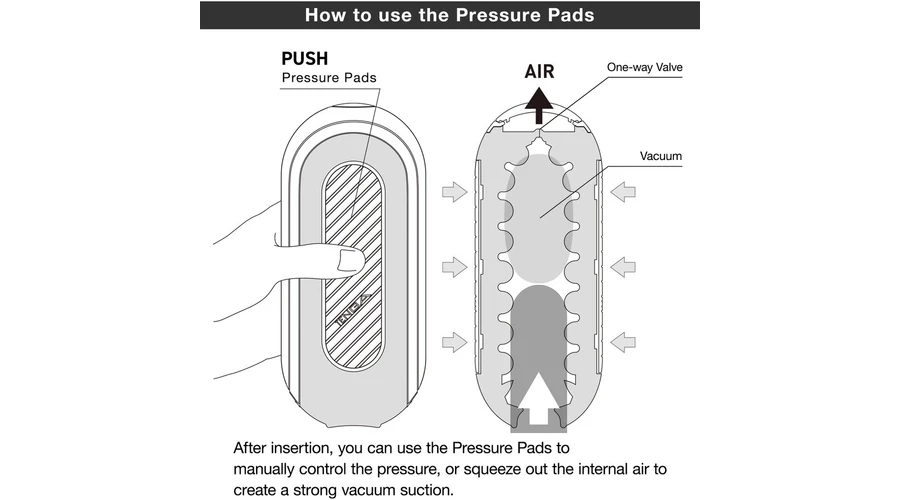 How to use the Pressure Pads

PUSH
Pressure Pads

TENGA

AIR
One-way Valve
Vacuum

After insertion, you can use the Pressure Pads to manually control the pressure, or squeeze out the internal air to create a strong vacuum suction.