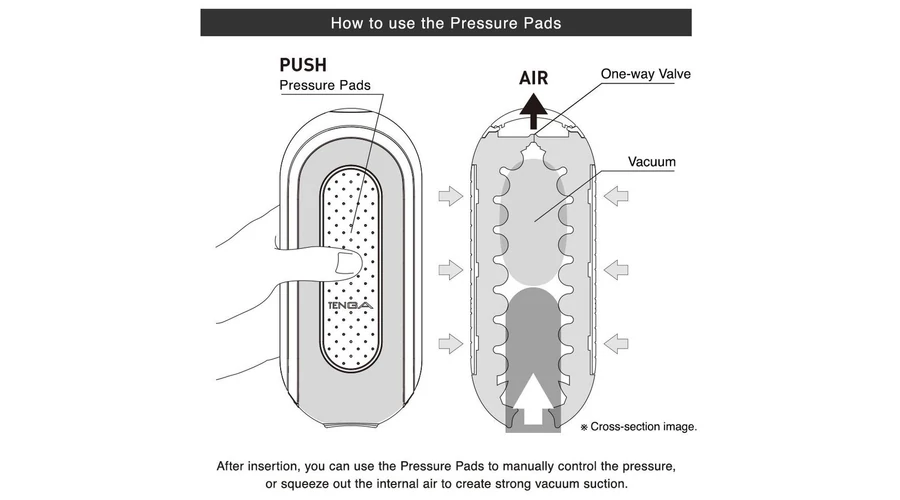 How to use the Pressure Pads

PUSH
Pressure Pads

TENGA

AIR

One-way Valve

Vacuum

※ Cross-section image.

After insertion, you can use the Pressure Pads to manually control the pressure, or squeeze out the internal air to create strong vacuum suction.