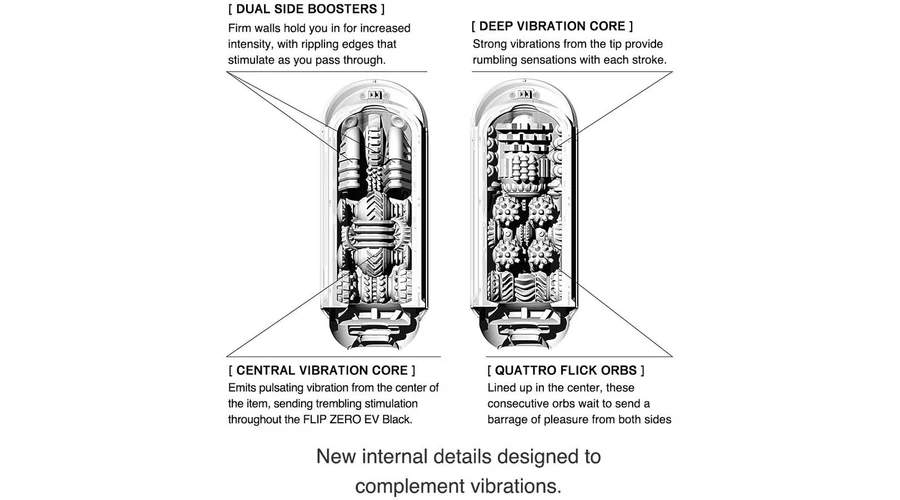 [ DUAL SIDE BOOSTERS ]
Firm walls hold you in for increased intensity, with rippling edges that stimulate as you pass through.

[ DEEP VIBRATION CORE ]
Strong vibrations from the tip provide rumbling sensations with each stroke.

[ CENTRAL VIBRATION CORE ]
Emits pulsating vibration from the center of the item, sending trembling stimulation throughout the FLIP ZERO EV Black.

[ QUATTRO FLICK ORBS ]
Lined up in the center, these consecutive orbs wait to send a barrage of pleasure from both sides

New internal details designed to complement vibrations.