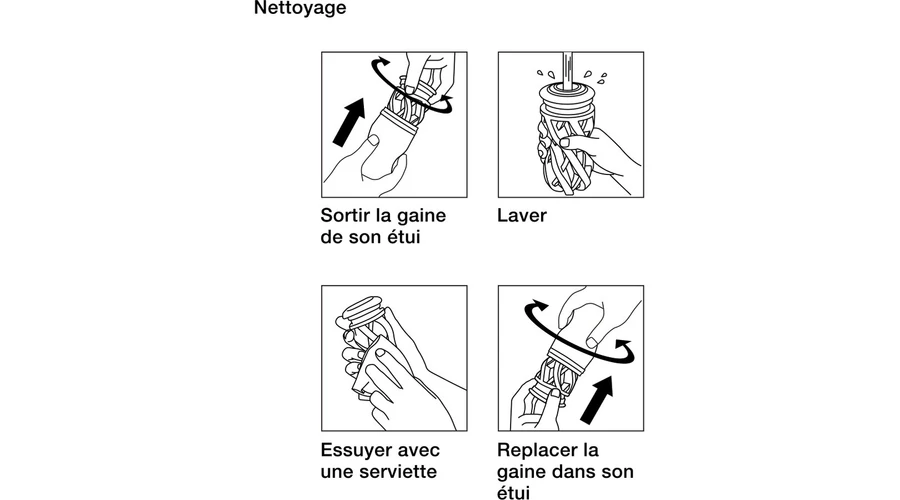 Nettoyage

Sortir la gaine de son étui

Laver

Essuyer avec une serviette

Replacer la gaine dans son étui