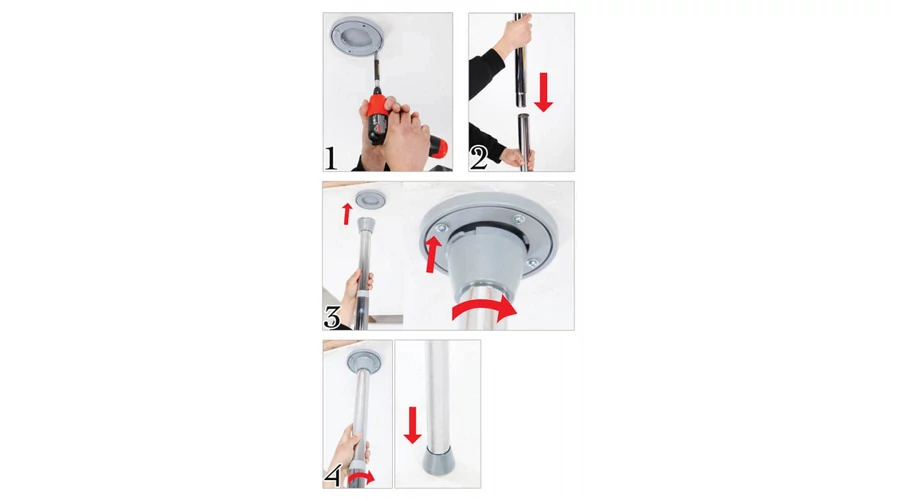 1
2
3
4