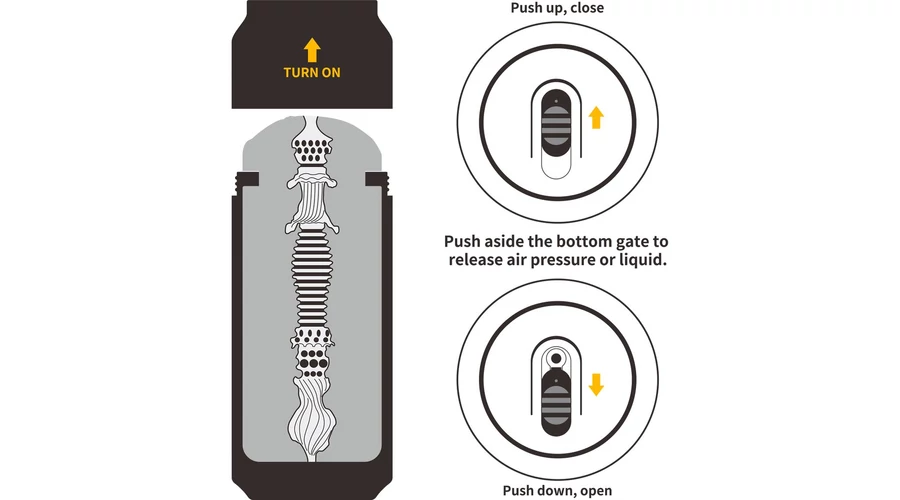 TURN ON

Push up, close

Push aside the bottom gate to release air pressure or liquid.

Push down, open