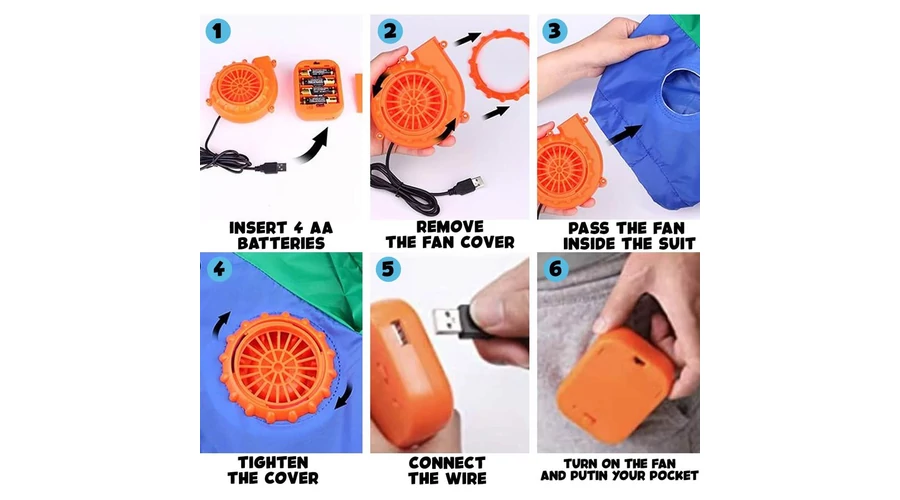 1

INSERT 4 AA BATTERIES

2

REMOVE THE FAN COVER

3

PASS THE FAN INSIDE THE SUIT

4

TIGHTEN THE COVER

5

CONNECT THE WIRE

6

TURN ON THE FAN AND PUTIN YOUR POCKET