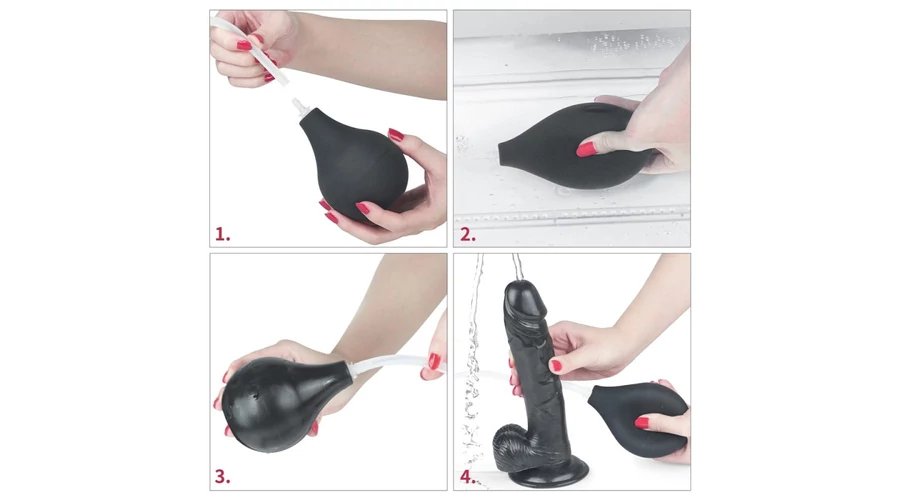 1.

2.

3.

4.