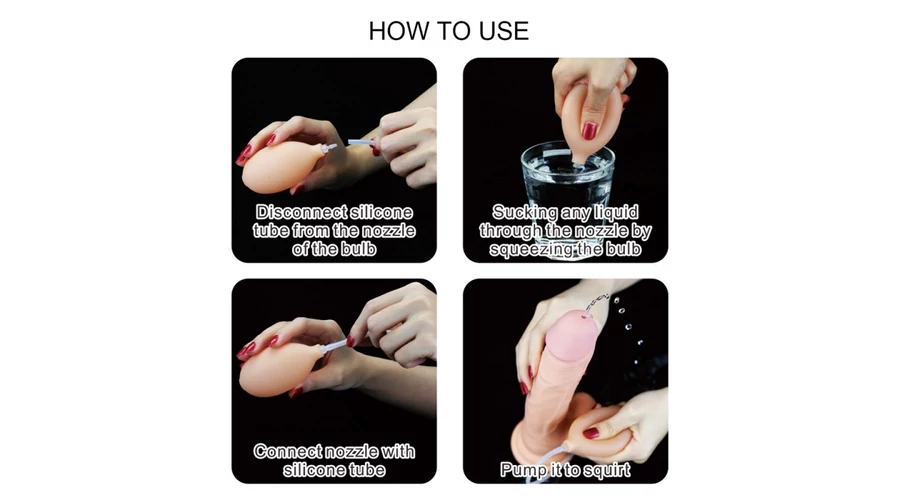 HOW TO USE

Disconnect silicone tube from the nozzle of the bulb

Sucking any liquid through the nozzle by squeezing the bulb

Connect nozzle with silicone tube

Pump it to squirt