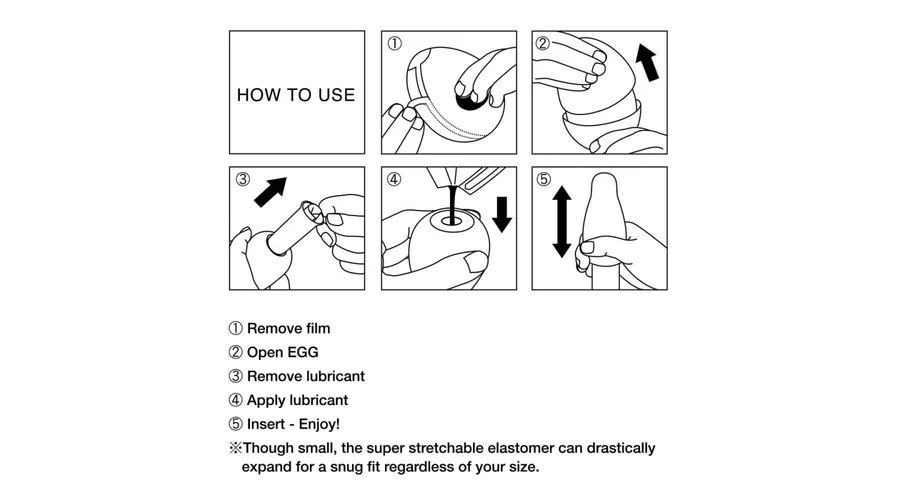 HOW TO USE

①

②

③

④

⑤

① Remove film
② Open EGG
③ Remove lubricant
④ Apply lubricant
⑤ Insert - Enjoy!
※Though small, the super stretchable elastomer can drastically expand for a snug fit regardless of your size.