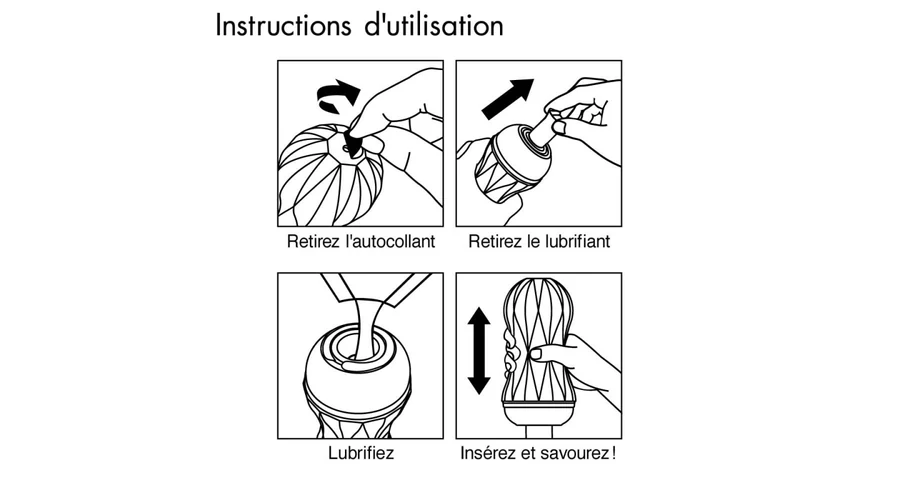 Instructions d'utilisation

Retirez l'autocollant

Retirez le lubrifiant

Lubrifiez

Insérez et savourez !