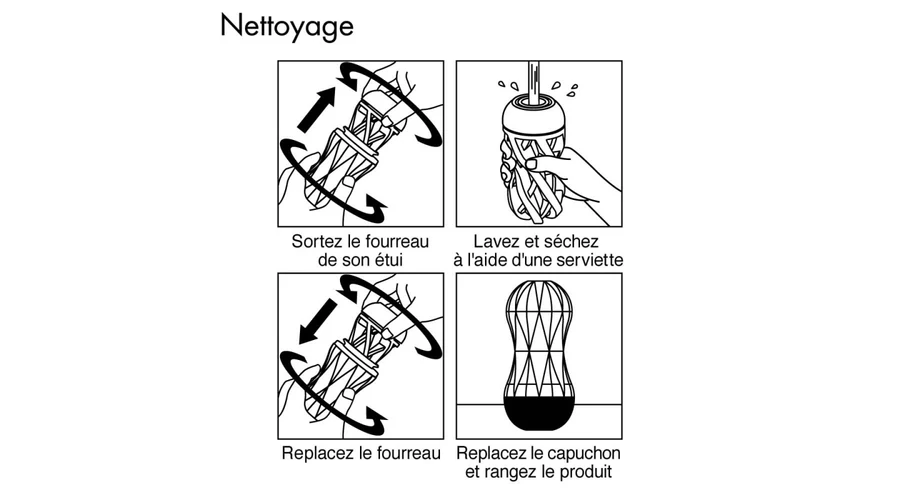 Nettoyage

Sortez le fourreau de son étui

Lavez et séchez à l'aide d'une serviette

Replacez le fourreau

Replacez le capuchon et rangez le produit