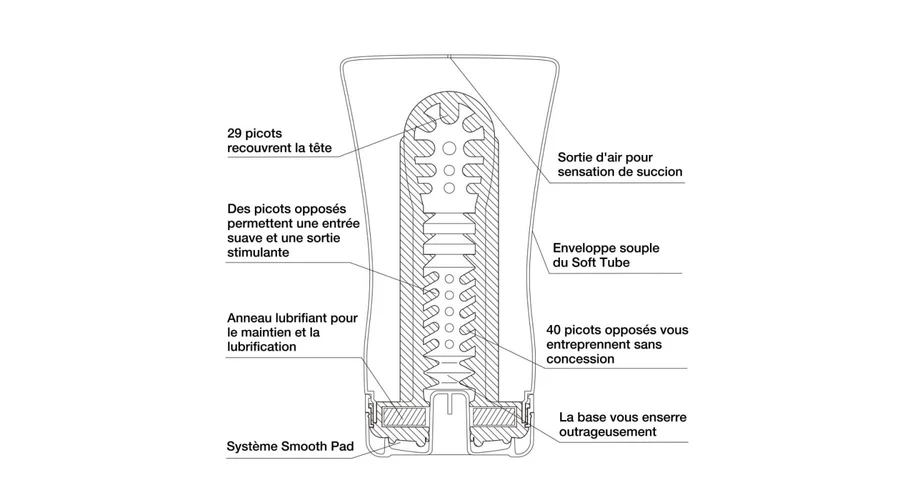 29 picots recouvrent la tête

Des picots opposés permettent une entrée suave et une sortie stimulante

Anneau lubrifiant pour le maintien et la lubrification

Système Smooth Pad

Sortie d'air pour sensation de succion

Enveloppe souple du Soft Tube

40 picots opposés vous entreprennent sans concession

La base vous enserre outrageusement